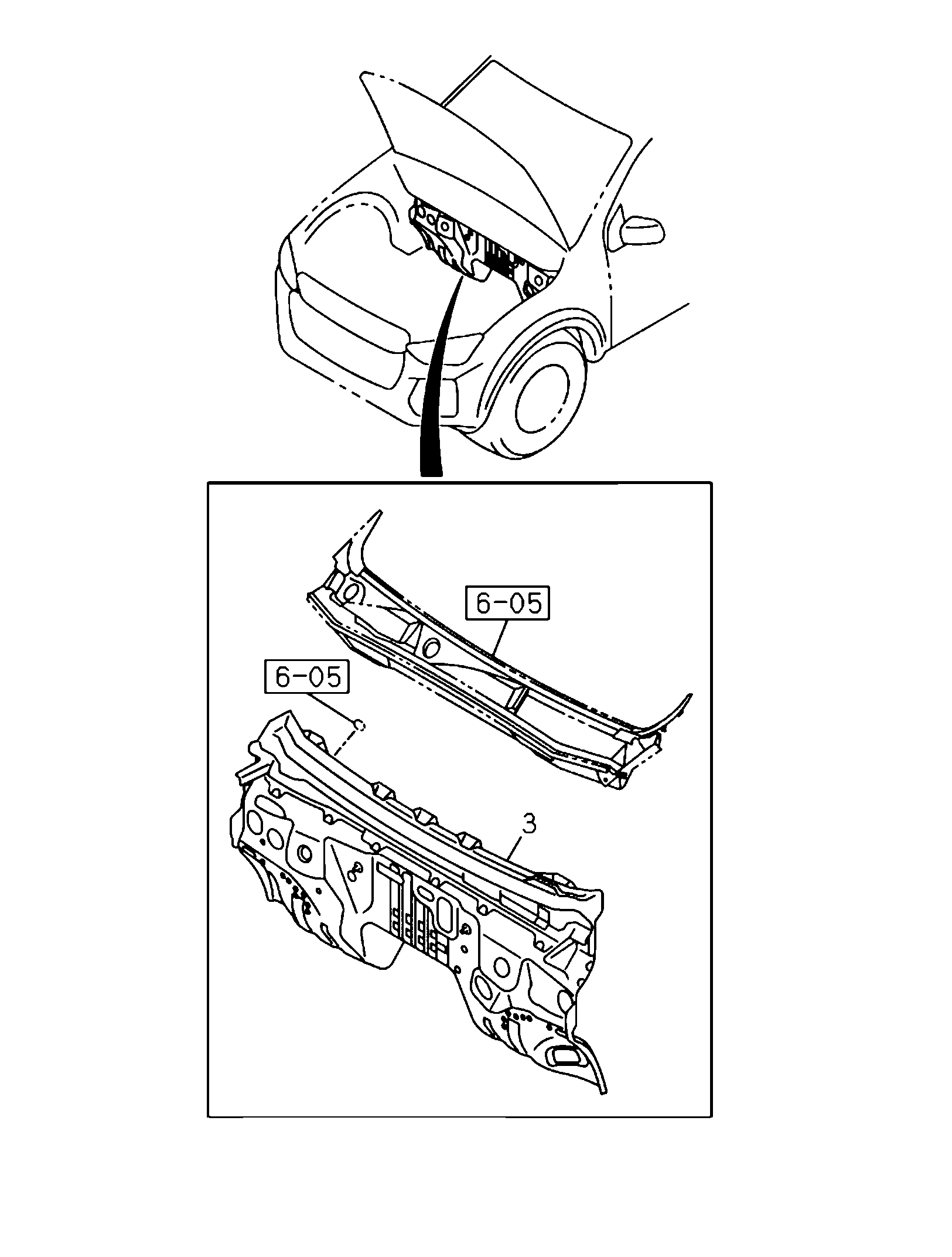 6-05

6-05

3